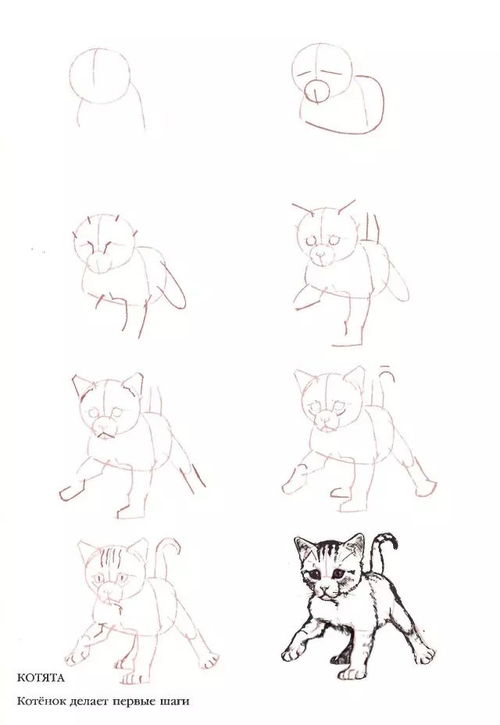 КОТЯТА

Котёнок делает первые шаги